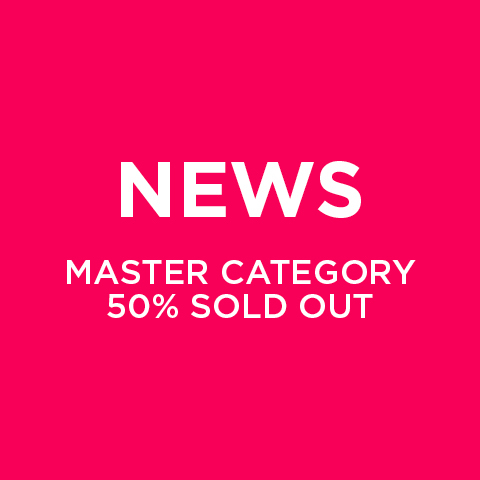 NEWS

MASTER CATEGORY
50% SOLD OUT